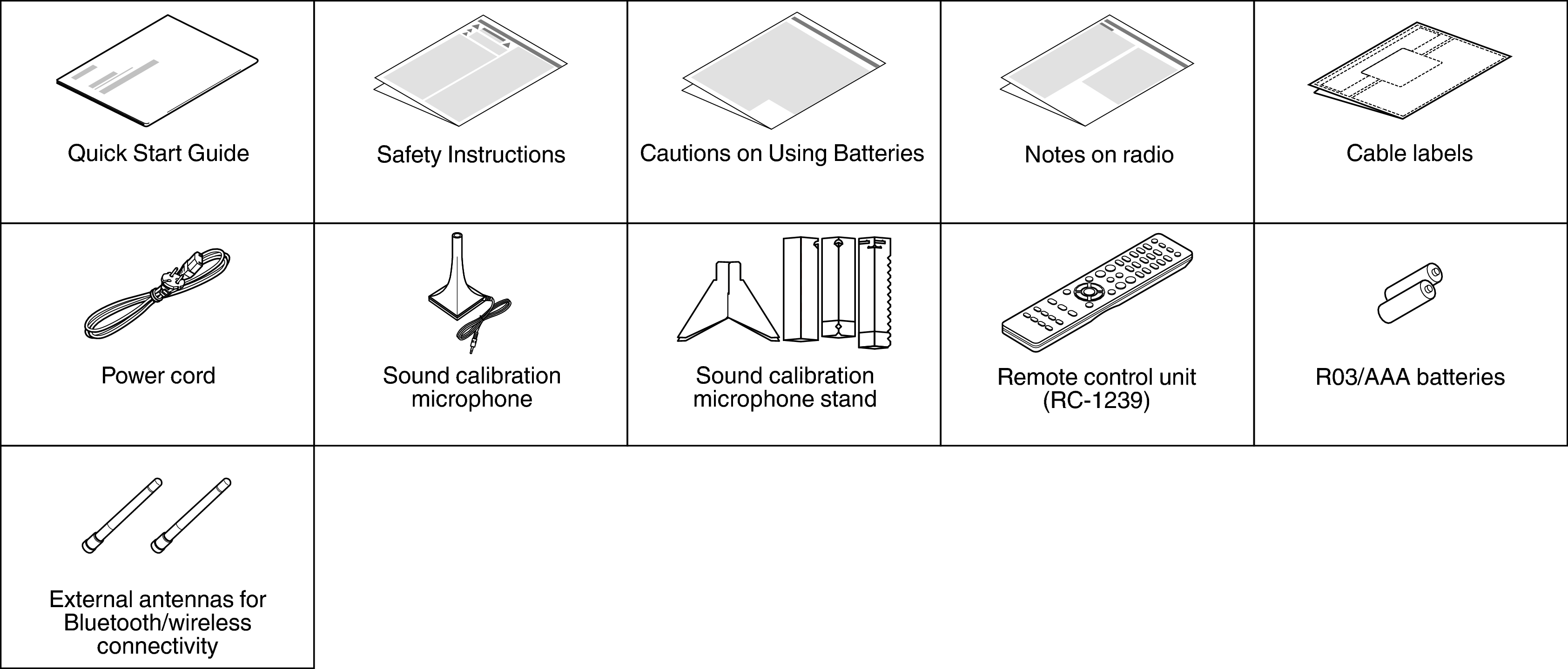 | Quick Start Guide | Safety Instructions | Cautions on Using Batteries | Notes on radio | Cable labels |
|---|---|---|---|---|
| Power cord | Sound calibration microphone | Sound calibration microphone stand | Remote control unit (RC-1239) | R03/AAA batteries |
| External antennas for Bluetooth/wireless connectivity | | | | |